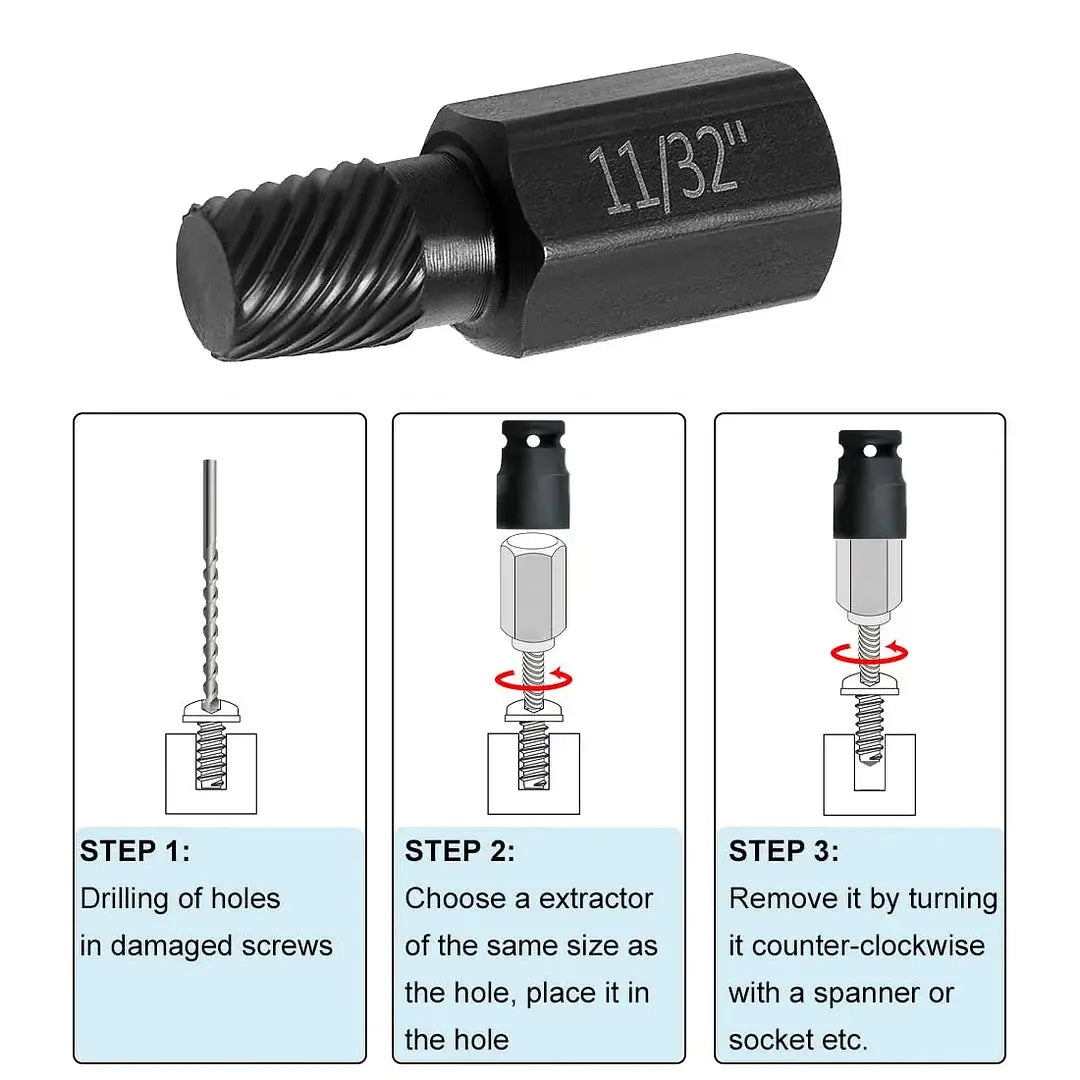 11/32"

STEP 1:
Drilling of holes in damaged screws

STEP 2:
Choose a extractor of the same size as the hole, place it in the hole

STEP 3:
Remove it by turning it counter-clockwise with a spanner or socket etc.