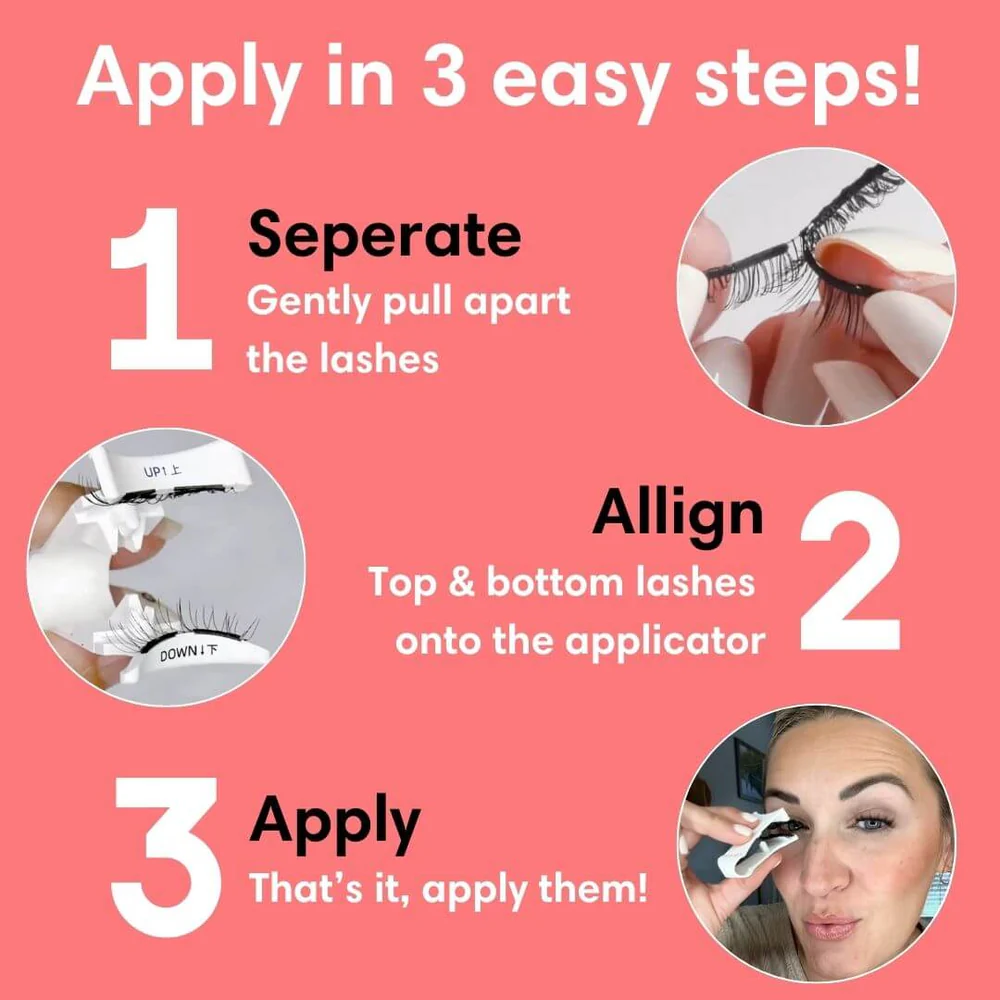 Apply in 3 easy steps!

1

Seperate

Gently pull apart the lashes

UP↑上

DOWN↓下

Allign

Top & bottom lashes onto the applicator

2

3

Apply

That's it, apply them!